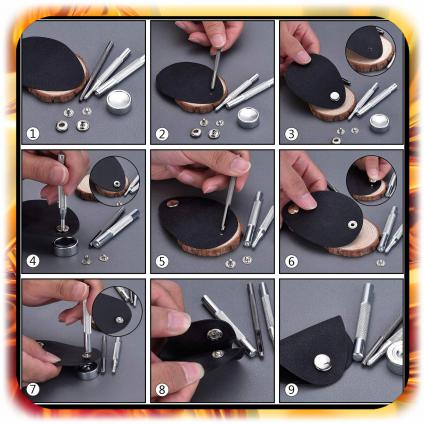 1
2
3
4
5
6
7
8
9