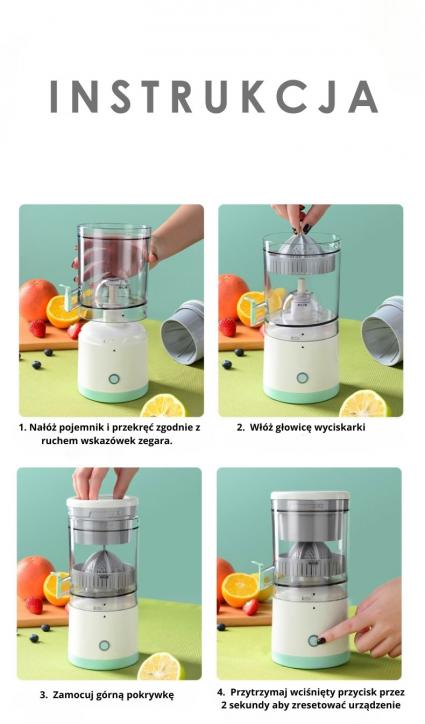 INSTRUKCJA

1. Nałóż pojemnik i przekręć zgodnie z ruchem wskazówek zegara.

2. Włóż głowicę wyciskarki

3. Zamocuj górną pokrywkę

4. Przytrzymaj wciśnięty przycisk przez 2 sekundy aby zresetować urządzenie